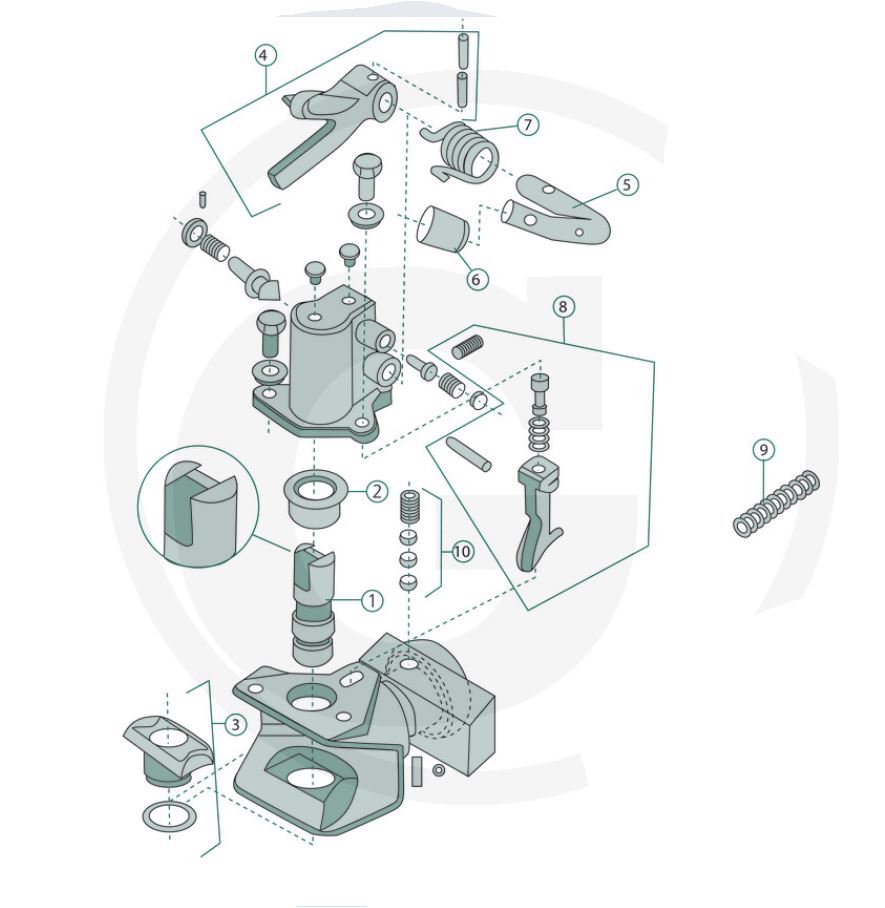 4
7
5
6
8
9
2
10
1
3