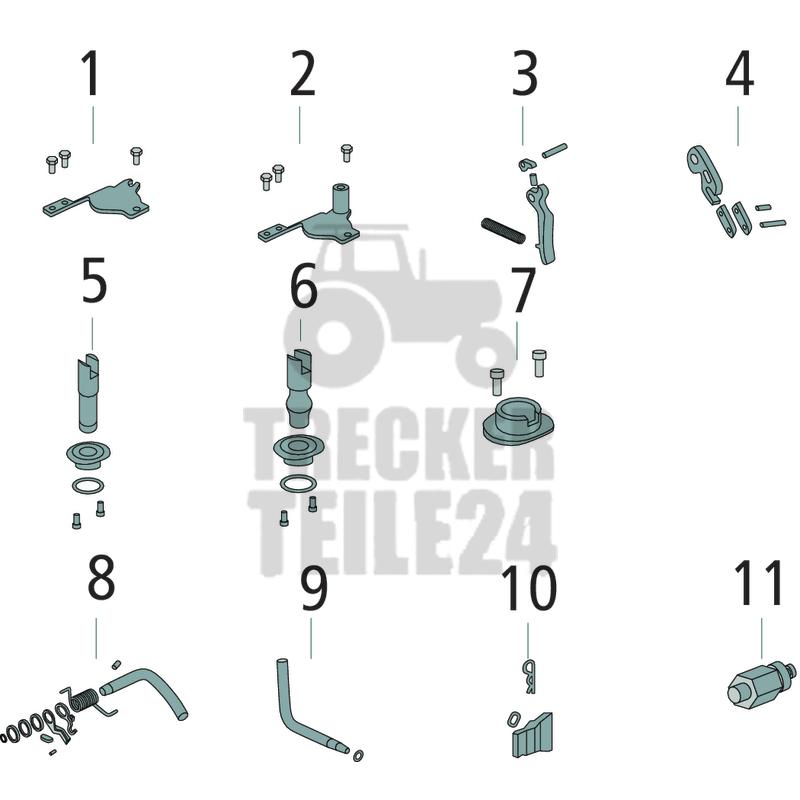 1
2
3
4
5
6
7
TRECKER
TEILE24
8
9
10
11