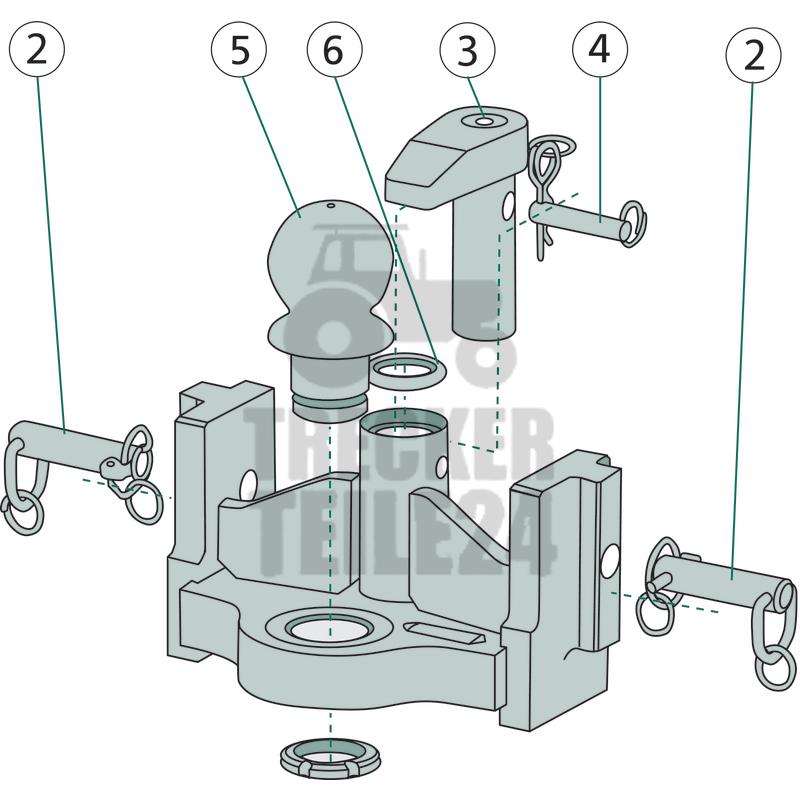 2
5
6
3
4
2
TRECKER
TEILE24