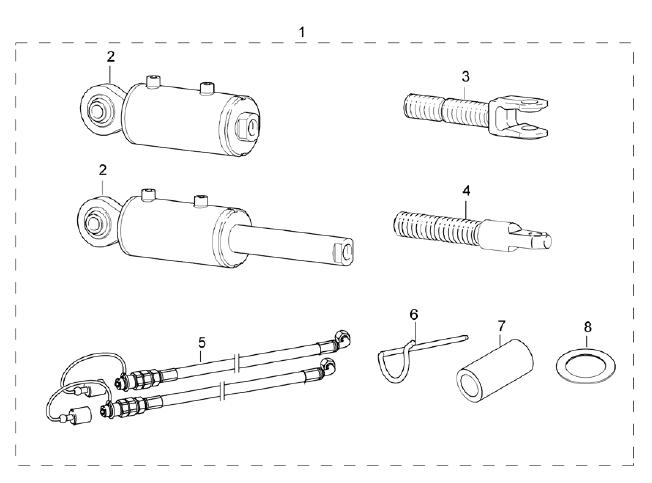 1
2
3
2
4
5
6
7
8